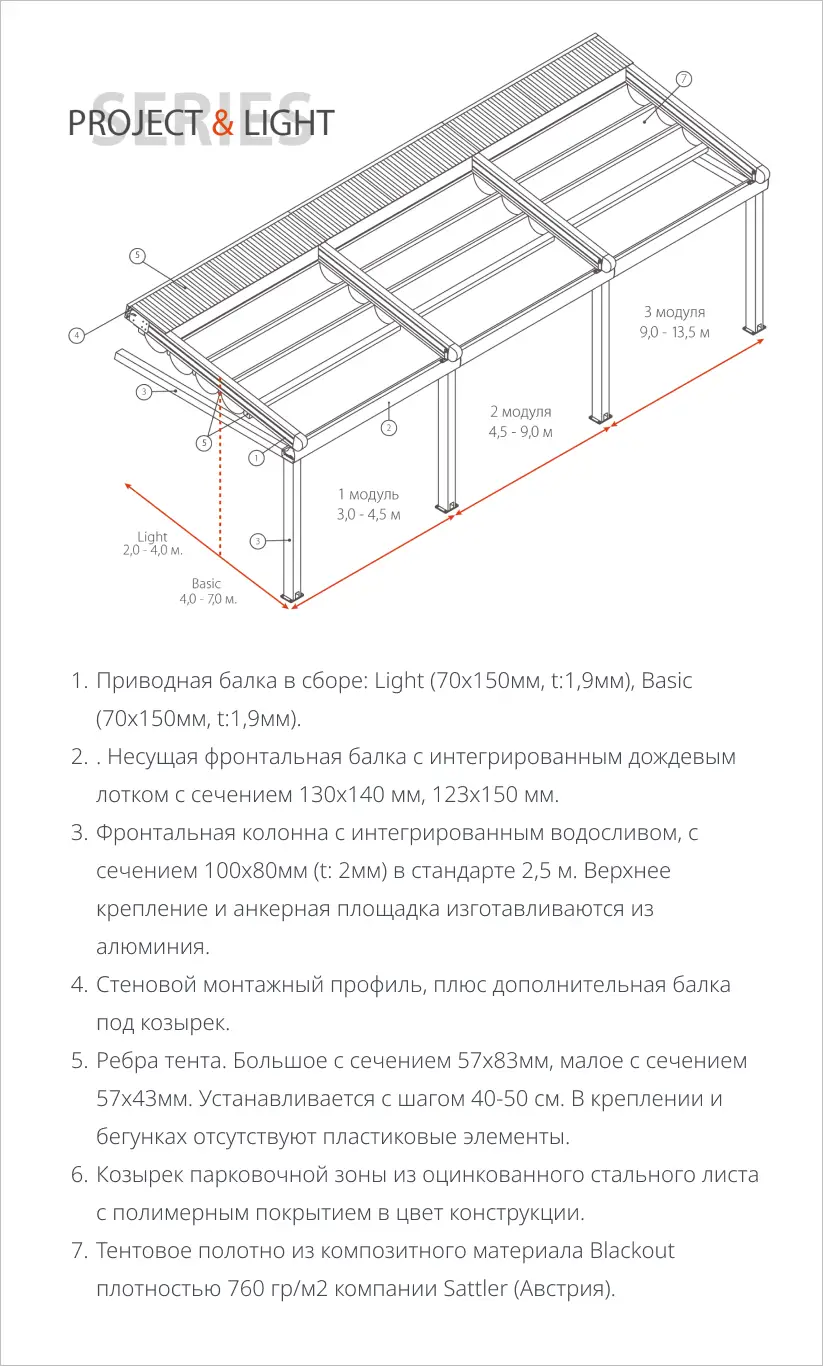 SERIES
PROJECT & LIGHT

7
5
4
3
5
1
2
3

3 модуля
9,0 - 13,5 м

2 модуля
4,5 - 9,0 м

1 модуль
3,0 - 4,5 м

Light
2,0 - 4,0 м.

Basic
4,0 - 7,0 м.

1. Приводная балка в сборе: Light (70х150мм, t:1,9мм), Basic (70х150мм, t:1,9мм).
2. . Несущая фронтальная балка с интегрированным дождевым лотком с сечением 130х140 мм, 123х150 мм.
3. Фронтальная колонна с интегрированным водосливом, с сечением 100х80мм (t: 2мм) в стандарте 2,5 м. Верхнее крепление и анкерная площадка изготавливаются из алюминия.
4. Стеновой монтажный профиль, плюс дополнительная балка под козырек.
5. Ребра тента. Большое с сечением 57х83мм, малое с сечением 57х43мм. Устанавливается с шагом 40-50 см. В креплении и бегунках отсутствуют пластиковые элементы.
6. Козырек парковочной зоны из оцинкованного стального листа с полимерным покрытием в цвет конструкции.
7. Тентовое полотно из композитного материала Blackout плотностью 760 гр/м2 компании Sattler (Австрия).